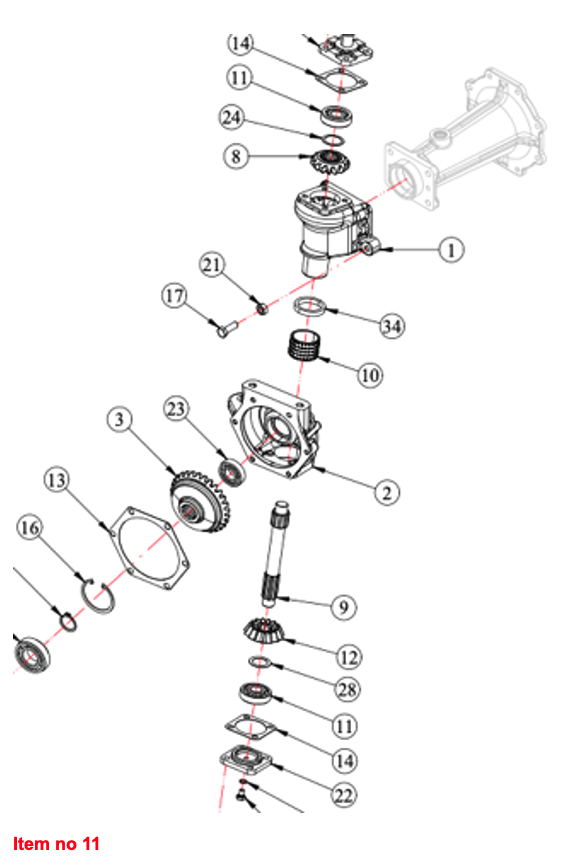 14
11
24
8
1
21
17
34
10
23
3
2
13
16
9
12
28
11
14
22
Item no 11